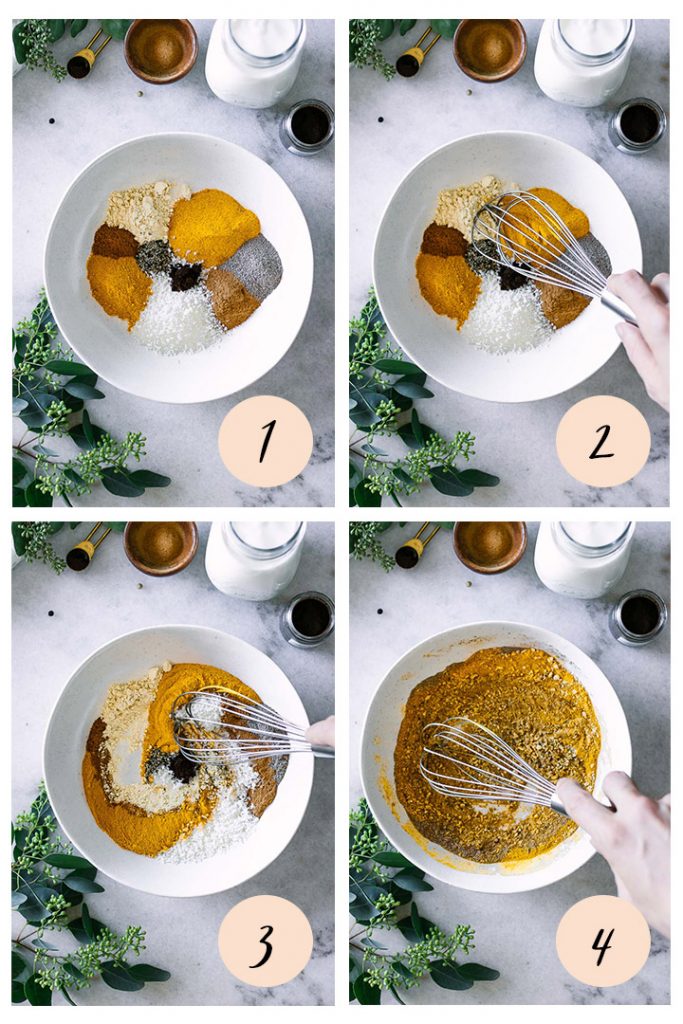 1

2

3

4